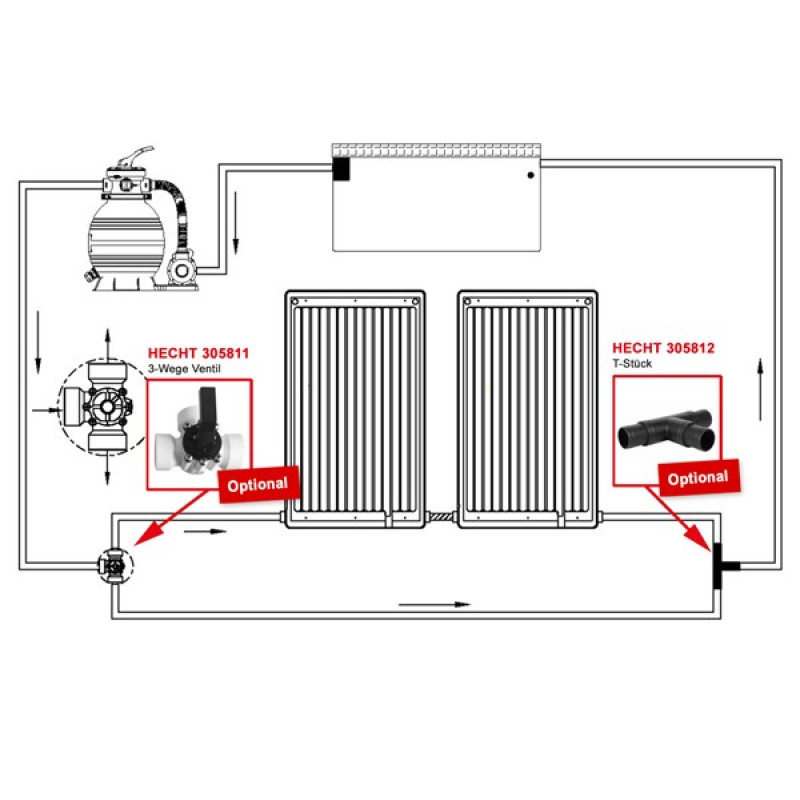 HECHT 305811
3-Wege Ventil

Optional

HECHT 305812
T-Stück

Optional